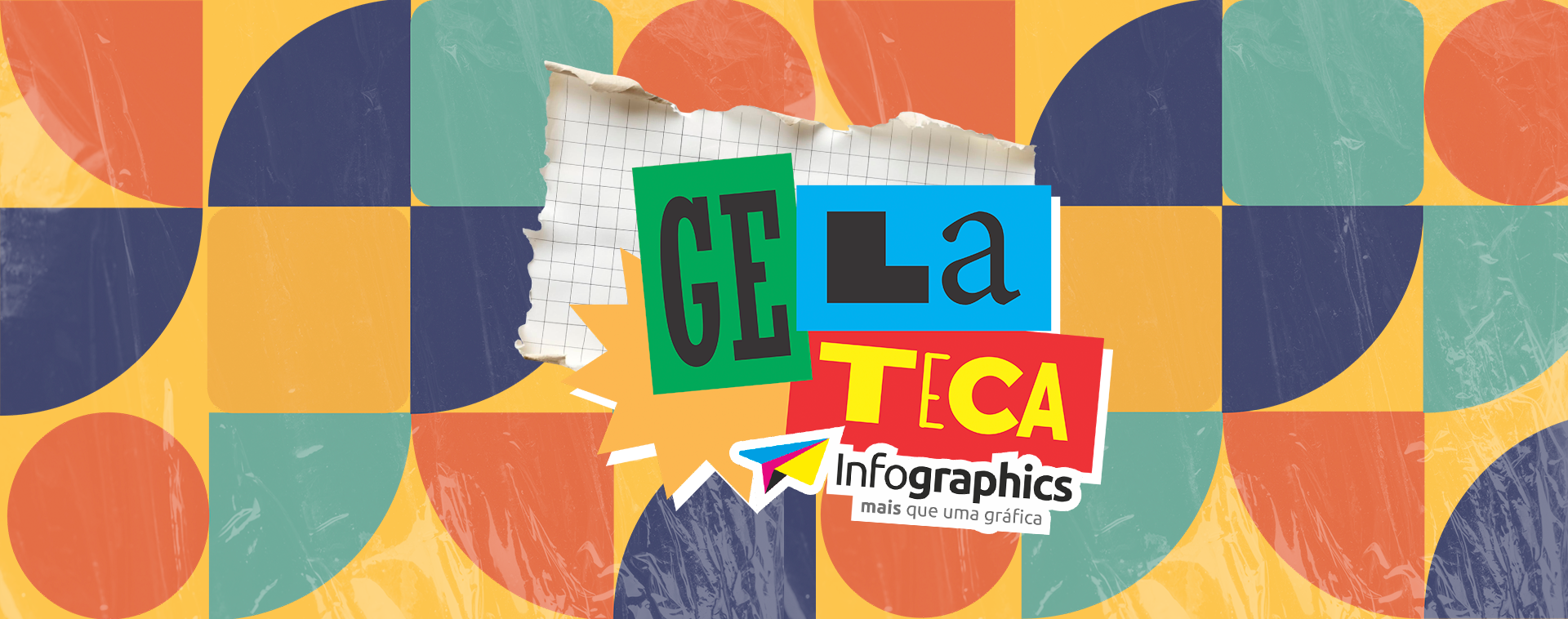 GELa
TECA
Infographics
mais que uma gráfica