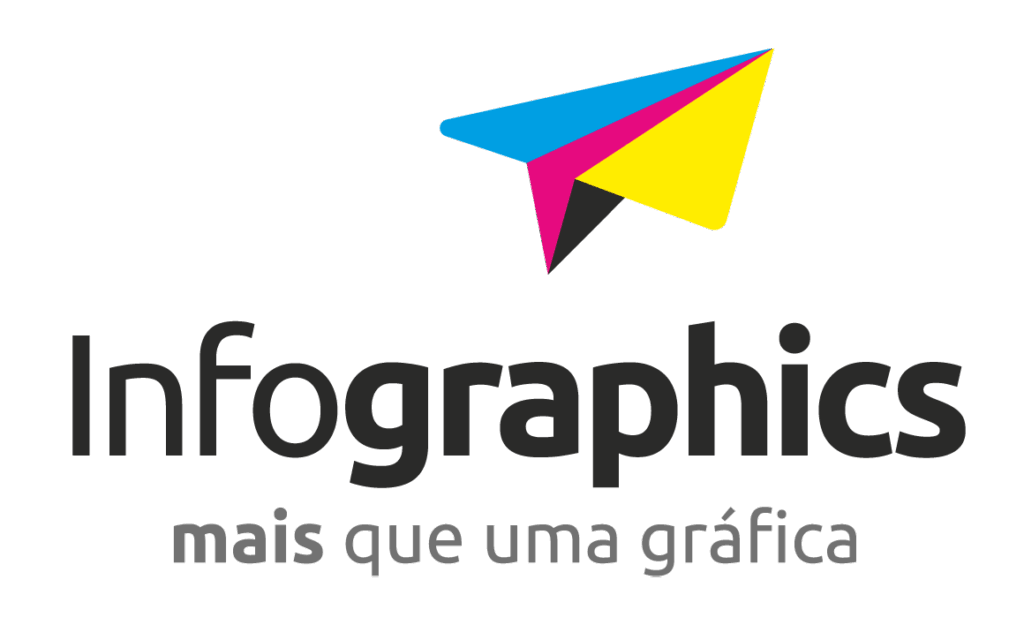 Infographics
mais que uma gráfica