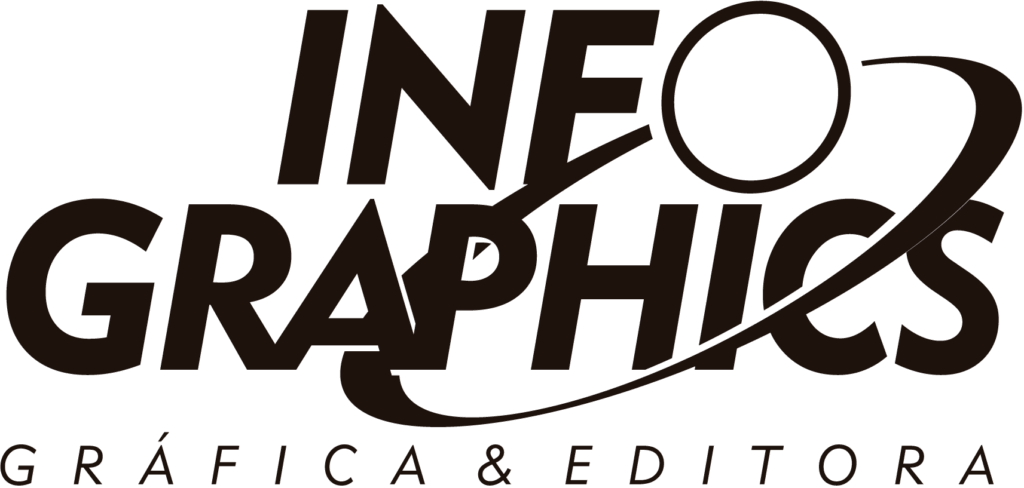 INFO
GRAPHICS
GRÁFICA & EDITORA