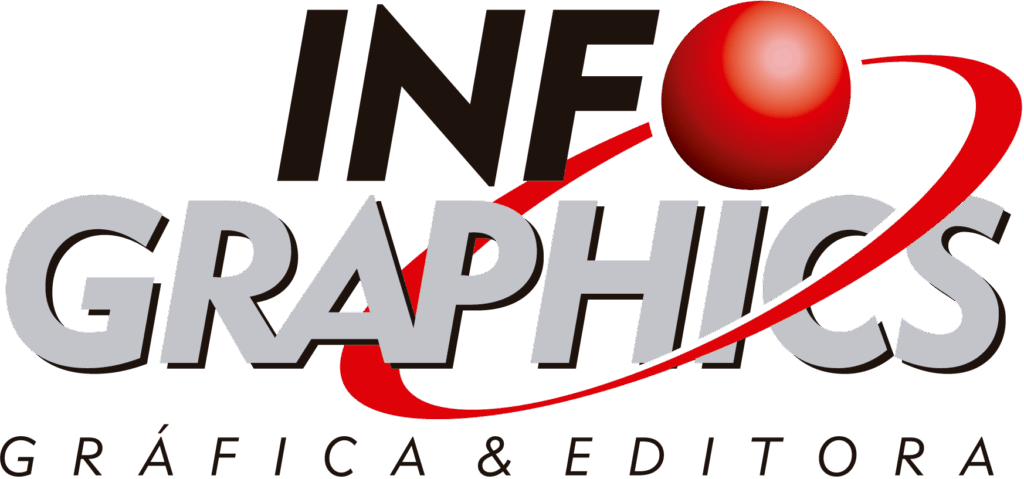 INFO
GRAPHICS
GRÁFICA & EDITORA