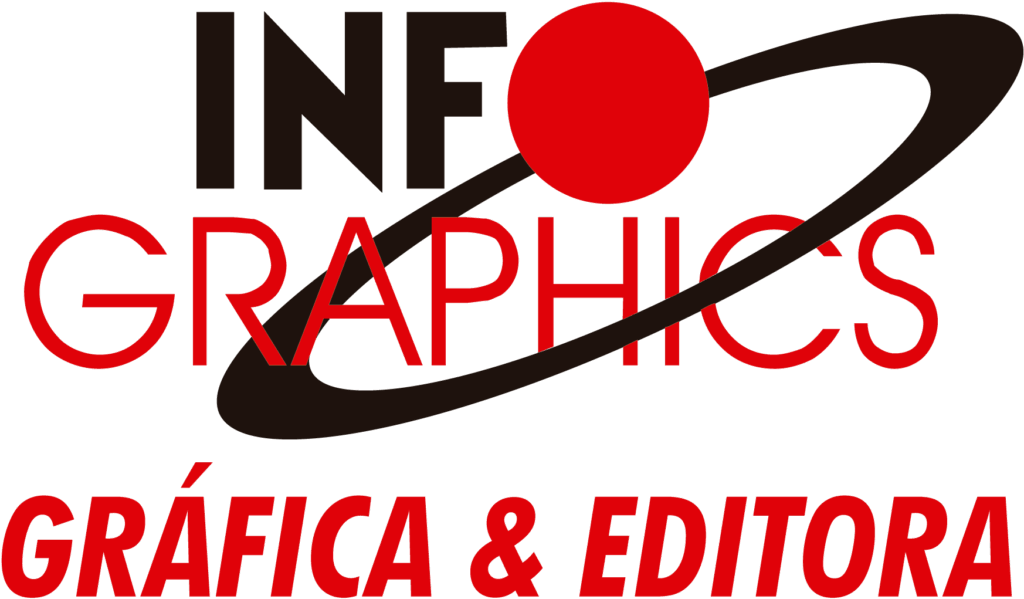 INFO
GRAPHICS
GRÁFICA & EDITORA