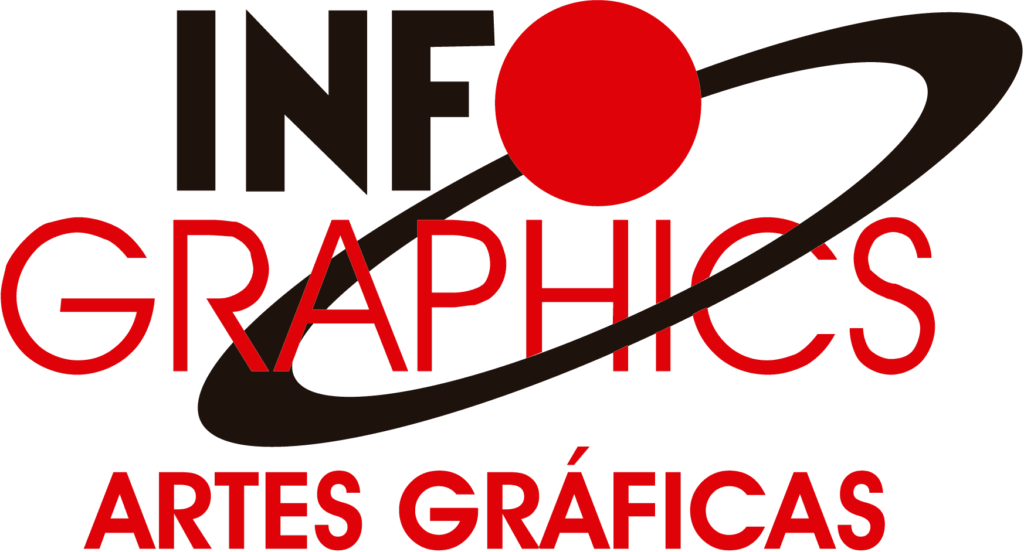 INFO
GRAPHICS
ARTES GRÁFICAS