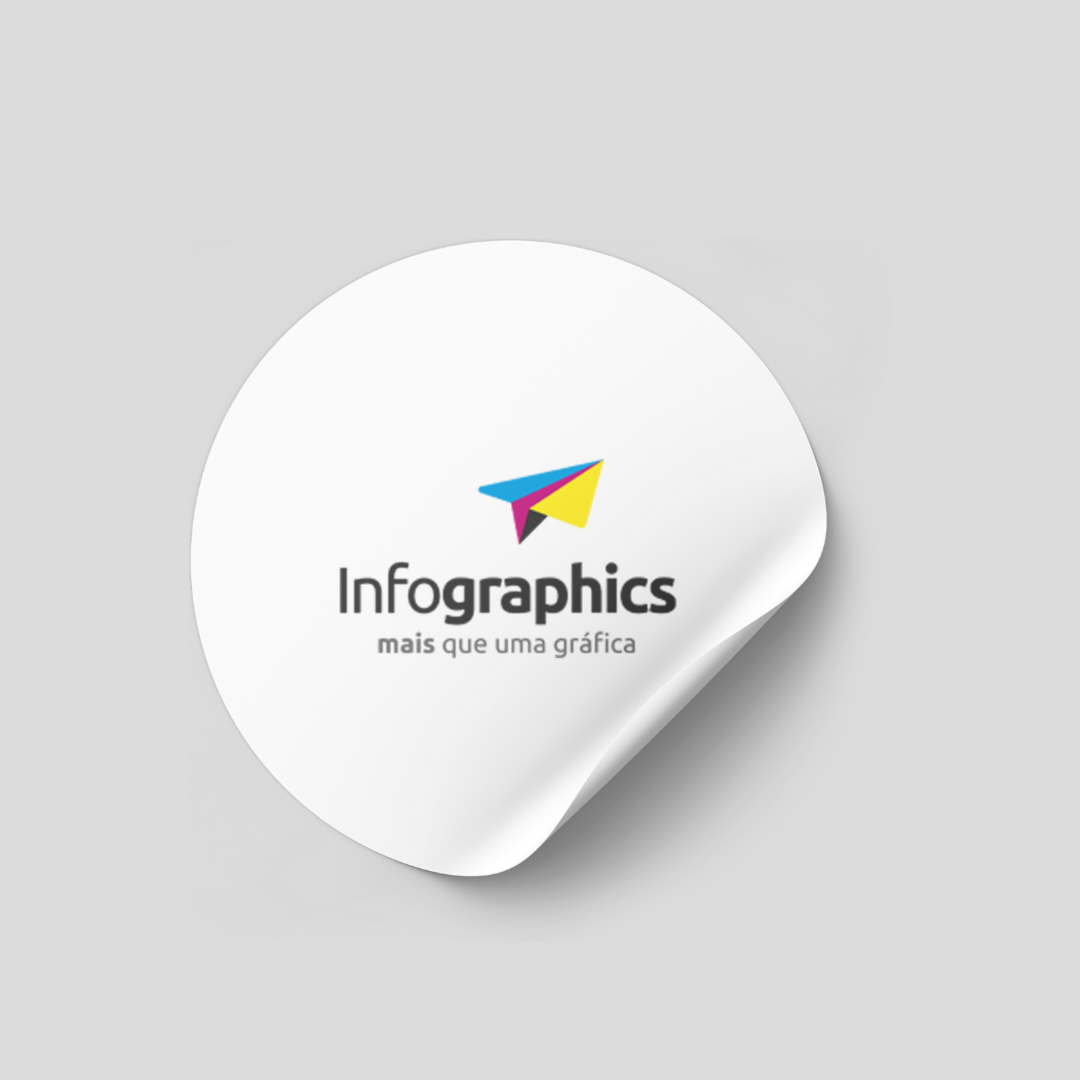 Infographics
mais que uma gráfica